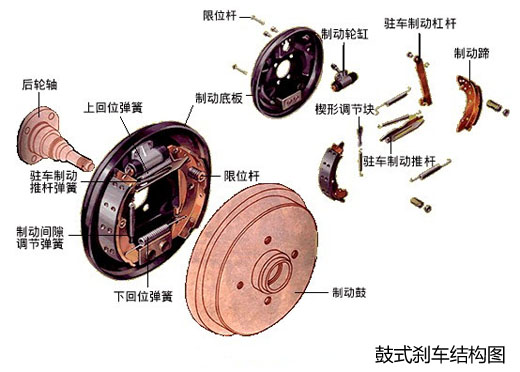 限位杆
制动轮缸
驻车制动杠杆
制动蹄
后轮轴
上回位弹簧
制动底板
楔形调节块
驻车制动推杆
驻车制动推杆弹簧
限位杆
制动间隙调节弹簧
下回位弹簧
制动鼓
鼓式刹车结构图