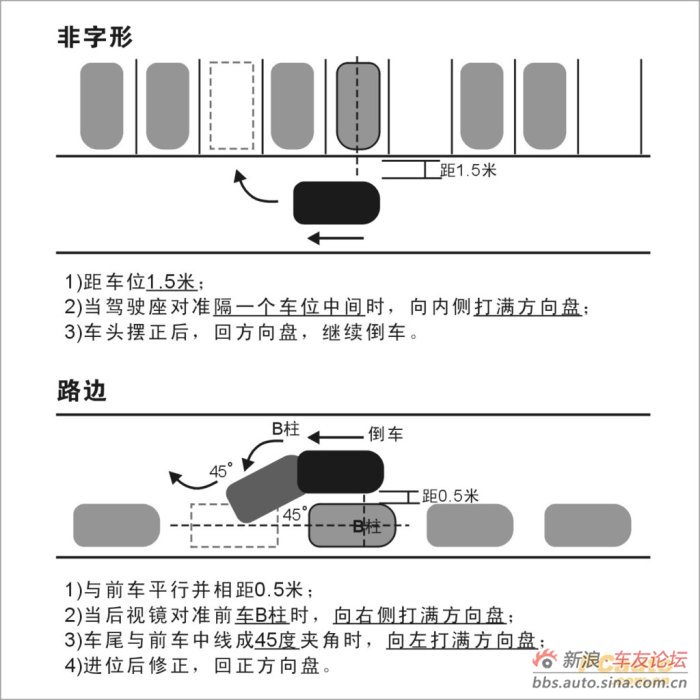 非字形

距1.5米

1)距车位1.5米；
2)当驾驶座对准隔一个车位中间时，向内侧打满方向盘；
3)车头摆正后，回方向盘，继续倒车。

路边

B柱
倒车
45°
距0.5米
45°
B柱

1)与前车平行并相距0.5米；
2)当后视镜对准前车B柱时，向右侧打满方向盘；
3)车尾与前车中线成45度夹角时，向左打满方向盘；
4)进位后修正，回正方向盘。

新浪 车友论坛
bbs.auto.sina.com.cn